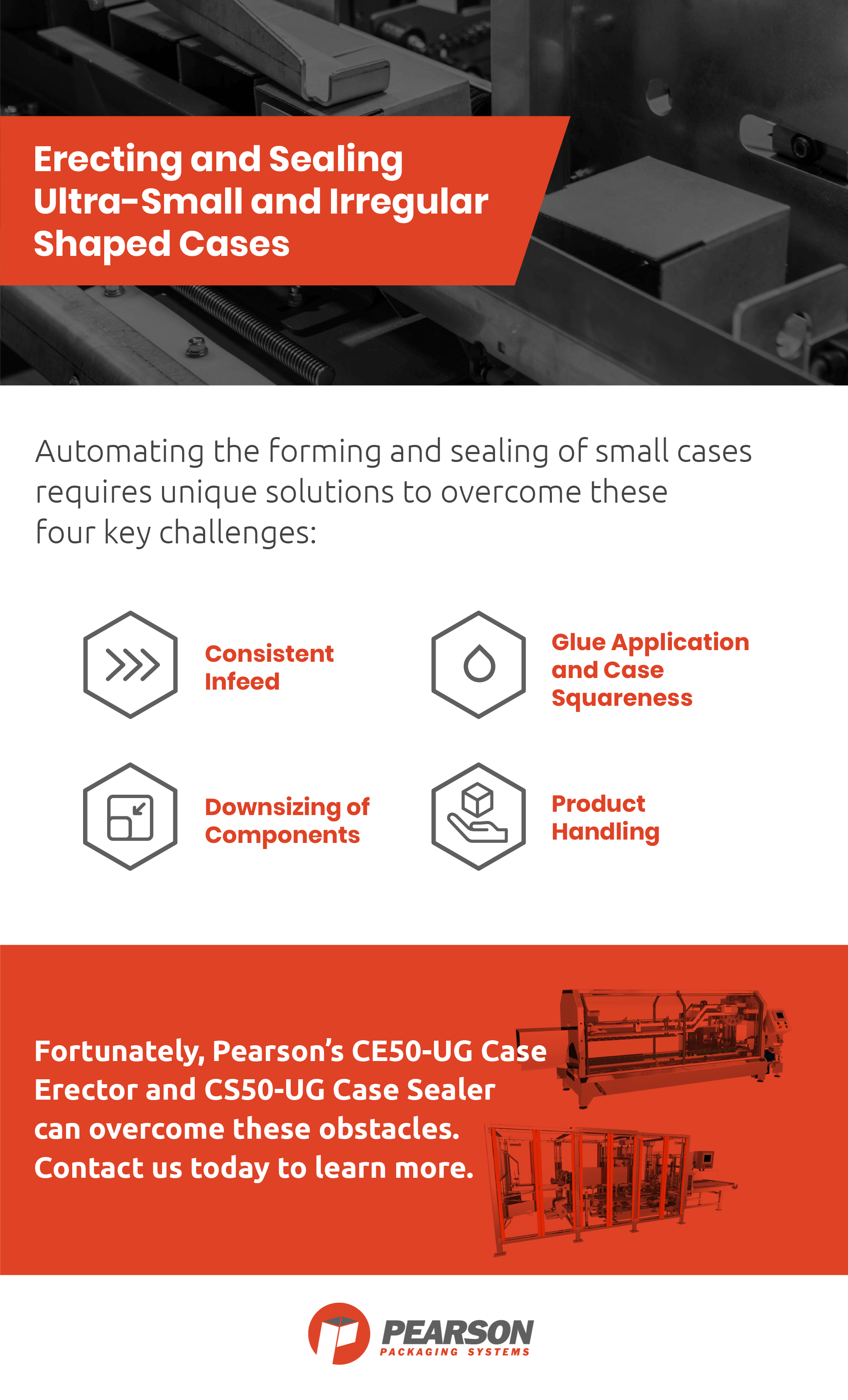 Erecting and Sealing Ultra-Small and Irregular Shaped Cases

Automating the forming and sealing of small cases requires unique solutions to overcome these four key challenges:

Consistent Infeed

Glue Application and Case Squareness

Downsizing of Components

Product Handling

Fortunately, Pearson's CE50-UG Case Erector and CS50-UG Case Sealer can overcome these obstacles. Contact us today to learn more.

PEARSON
PACKAGING SYSTEMS