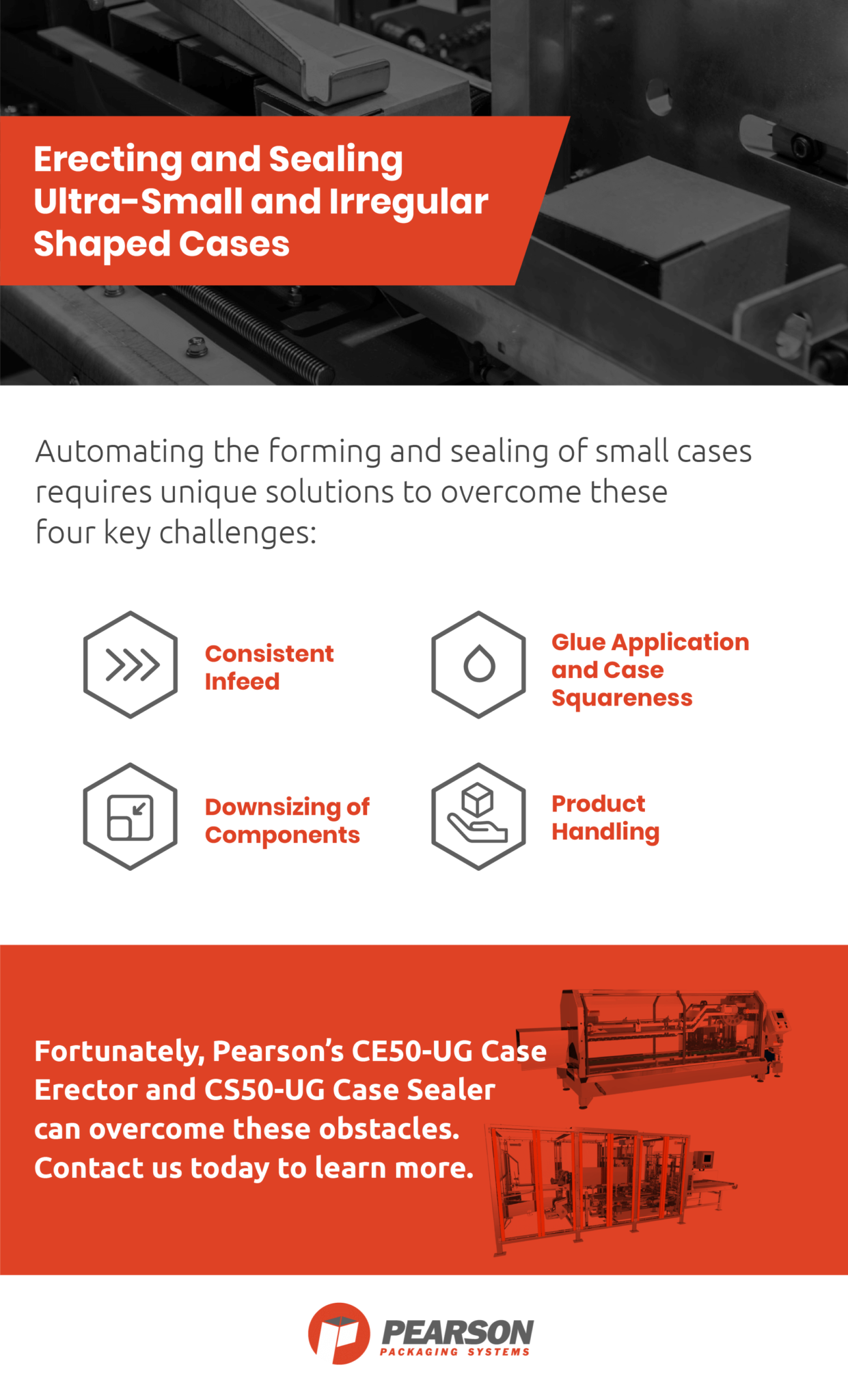 Erecting and Sealing Ultra-Small and Irregular Shaped Cases

Automating the forming and sealing of small cases requires unique solutions to overcome these four key challenges:

Consistent Infeed

Glue Application and Case Squareness

Downsizing of Components

Product Handling

Fortunately, Pearson's CE50-UG Case Erector and CS50-UG Case Sealer can overcome these obstacles. Contact us today to learn more.

PEARSON
PACKAGING SYSTEMS